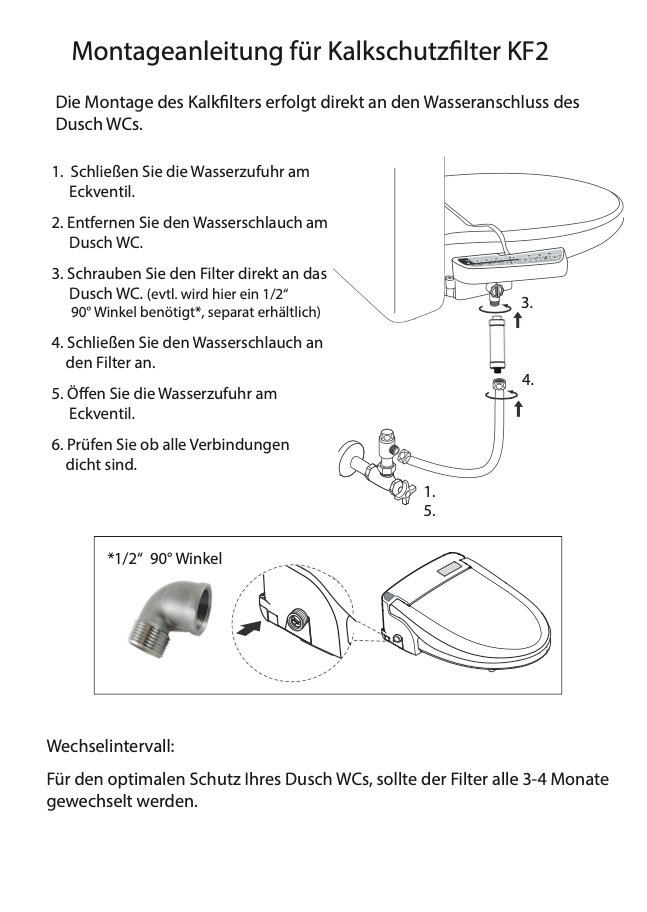 Montageanleitung für Kalkschutzfilter KF2

Die Montage des Kalkfilters erfolgt direkt an den Wasseranschluss des Dusch WCs.

1. Schließen Sie die Wasserzufuhr am Eckventil.

2. Entfernen Sie den Wasserschlauch am Dusch WC.

3. Schrauben Sie den Filter direkt an das Dusch WC. (evtl. wird hier ein 1/2“ 90° Winkel benötigt*, separat erhältlich)

4. Schließen Sie den Wasserschlauch an den Filter an.

5. Öffen Sie die Wasserzufuhr am Eckventil.

6. Prüfen Sie ob alle Verbindungen dicht sind.

3.

4.

1.
5.

*1/2“ 90° Winkel

Wechselintervall:

Für den optimalen Schutz Ihres Dusch WCs, sollte der Filter alle 3-4 Monate gewechselt werden.